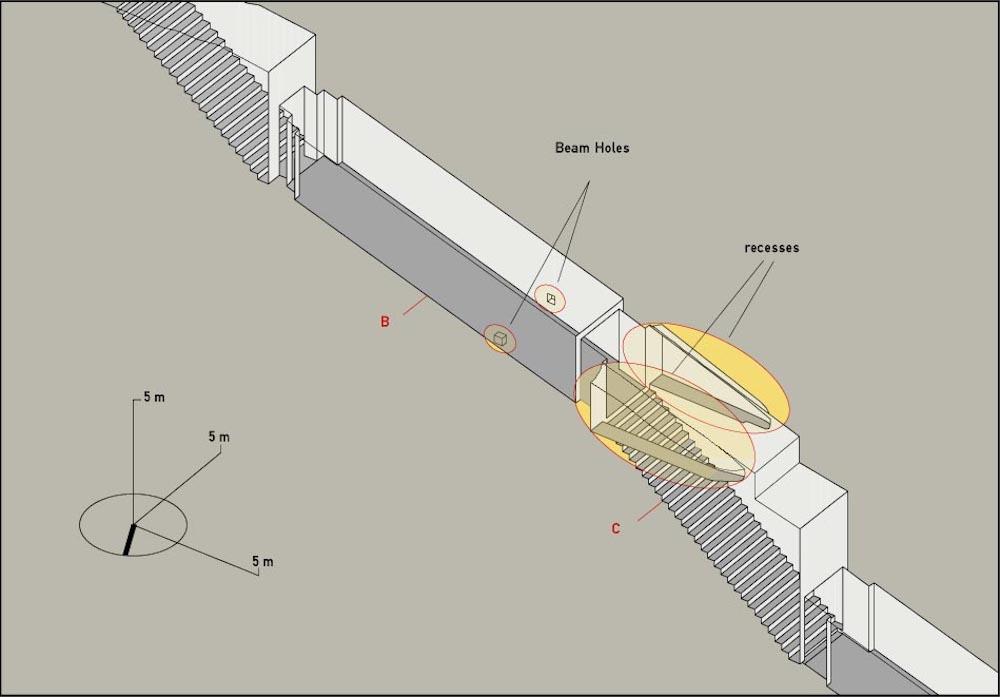 Beam Holes

recesses

B

C

5 m

5 m

5 m