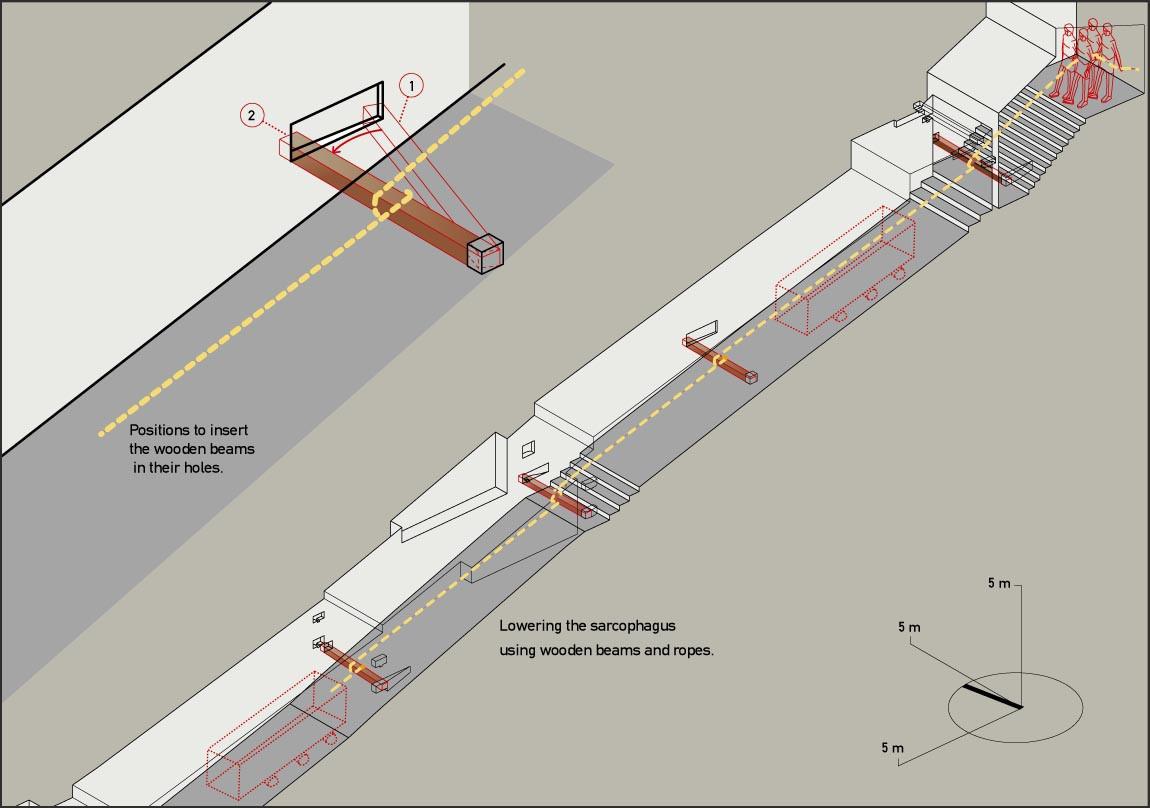 2

1

Positions to insert the wooden beams in their holes.

Lowering the sarcophagus using wooden beams and ropes.

5 m

5 m

5 m